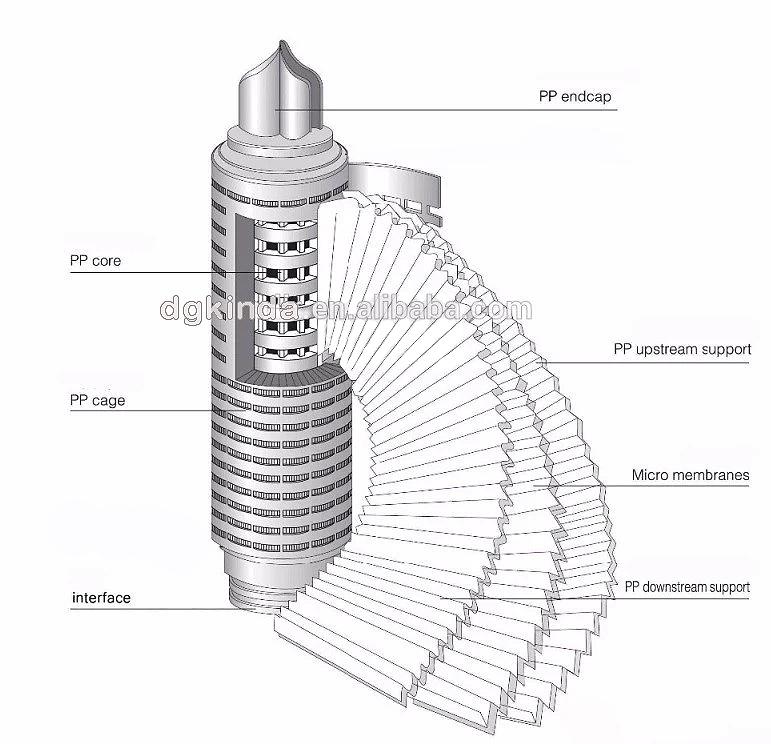 PP endcap

PP core

dgkinda.en.alibaba.com

PP upstream support

PP cage

Micro membranes

PP downstream support

interface